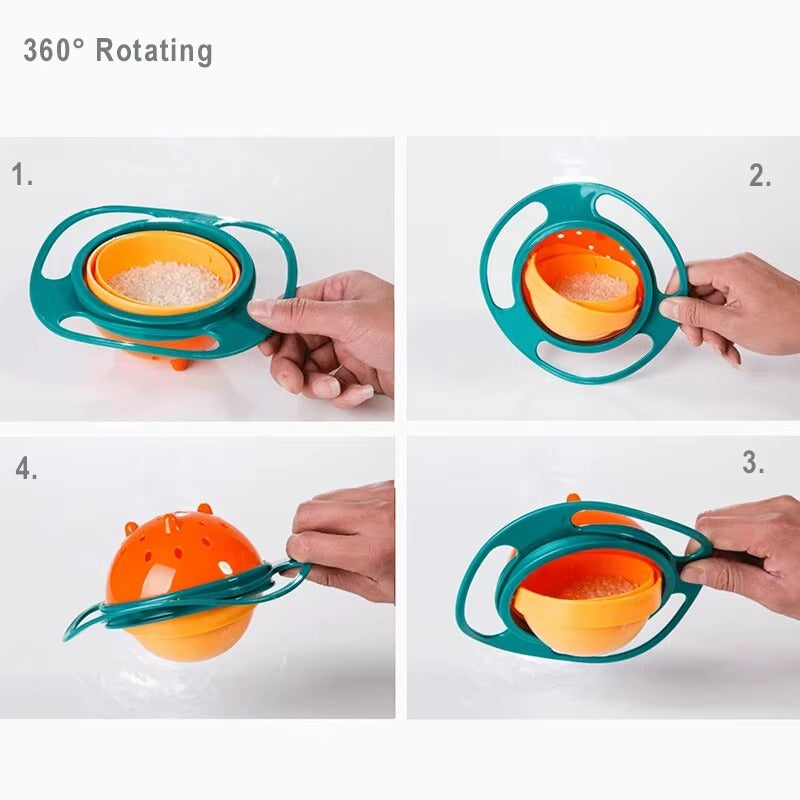 360° Rotating

1.

2.

4.

3.